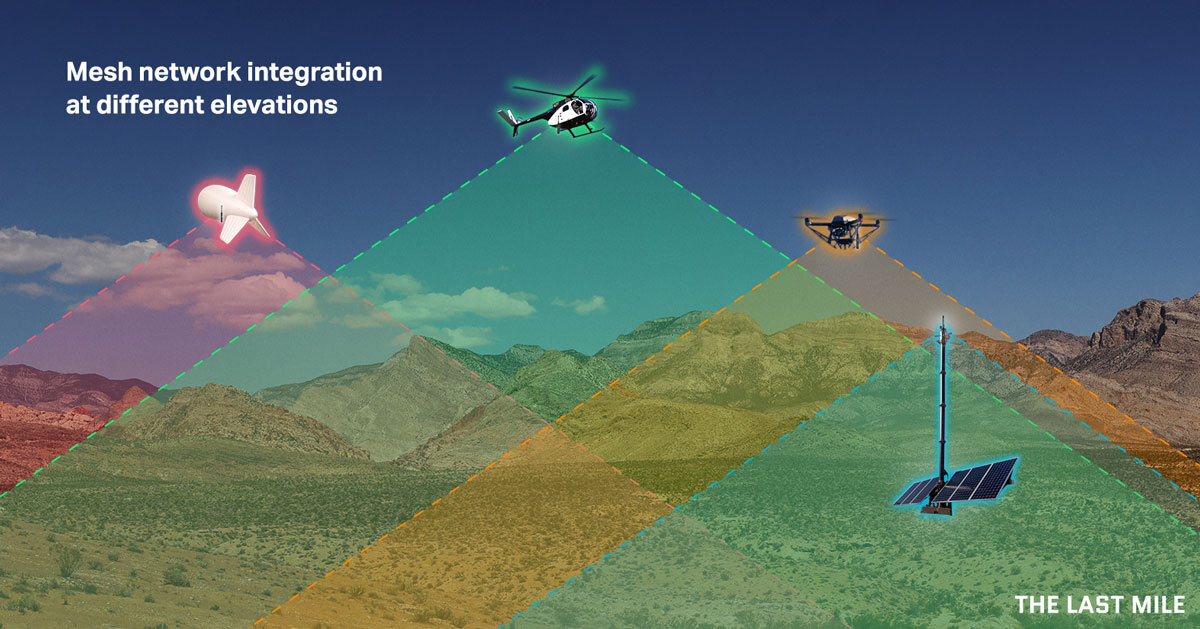 Mesh network integration at different elevations

THE LAST MILE